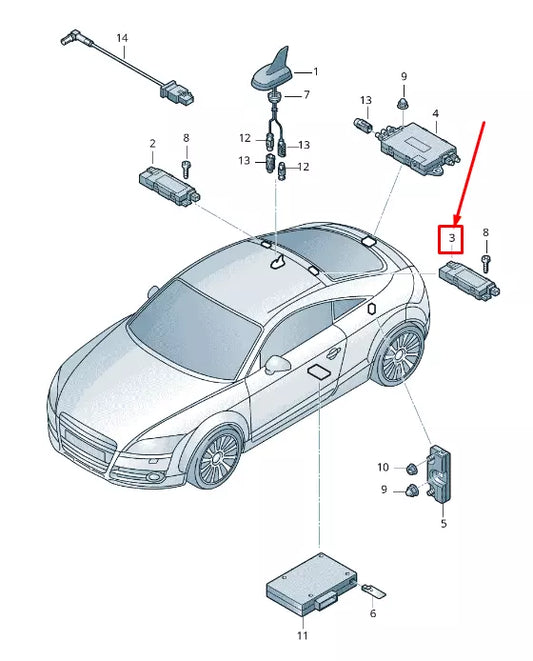 14
1
7
9
13
4
2
8
12
13
13
12
3
8
10
9
5
6
11