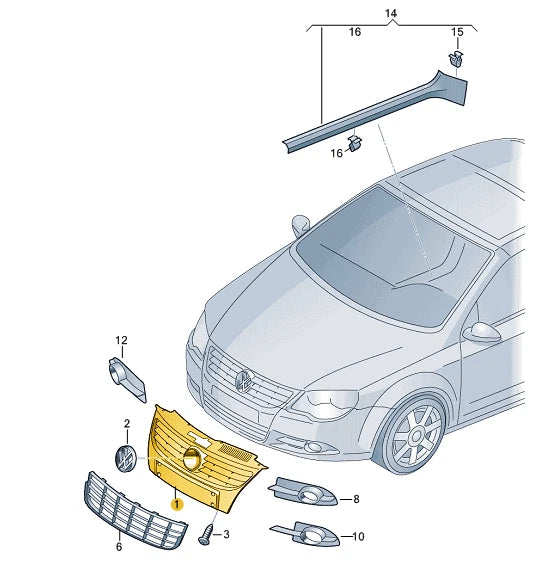 14
16
15
16
12
2
1
6
3
8
10