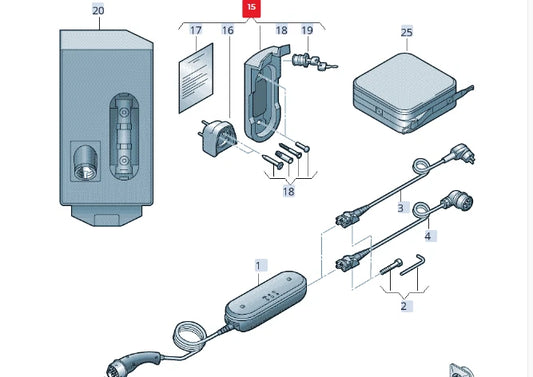 20

15

17 16 18 19

25

18

3

4

1

2