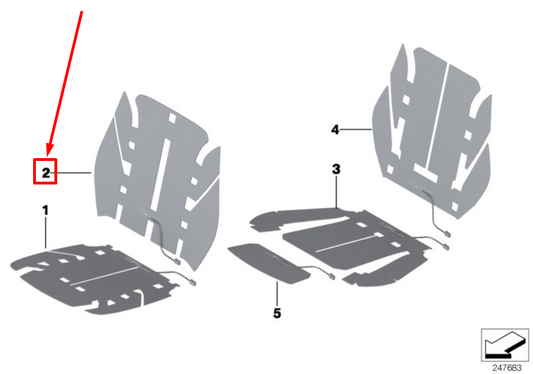 2
1
4
3
5
247683