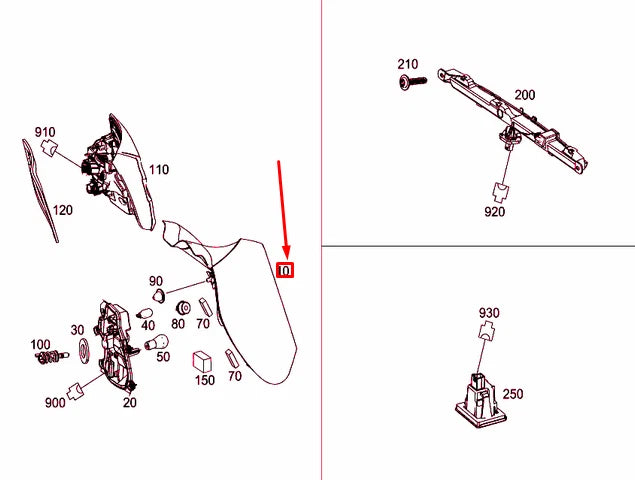 910
110
120
10
90
40
80
70
30
100
50
150
70
900
20
210
200
920
930
250