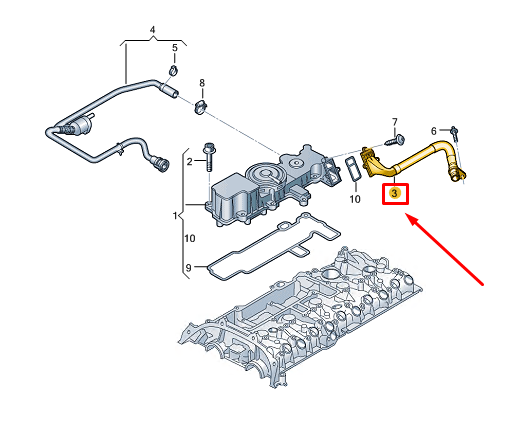 4
5
8
7
6
2
10
3
1
10
9