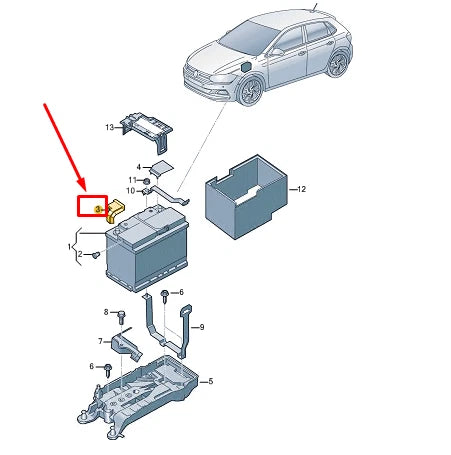 13
4
11
10
12
3
1
2
6
8
9
7
6
5