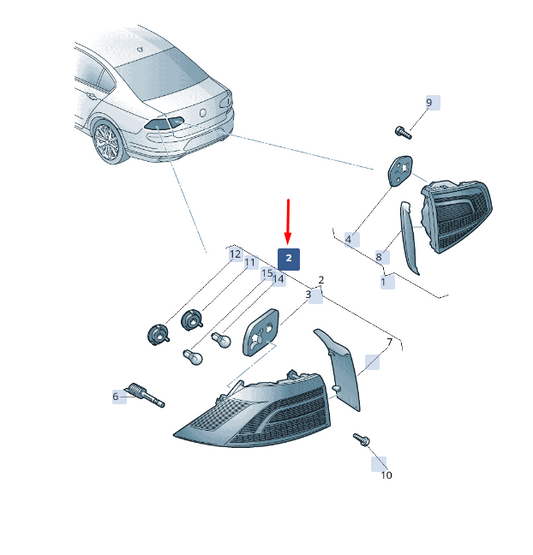 9
4
8
1
2
12
11
15
14
2
3
7
6
10