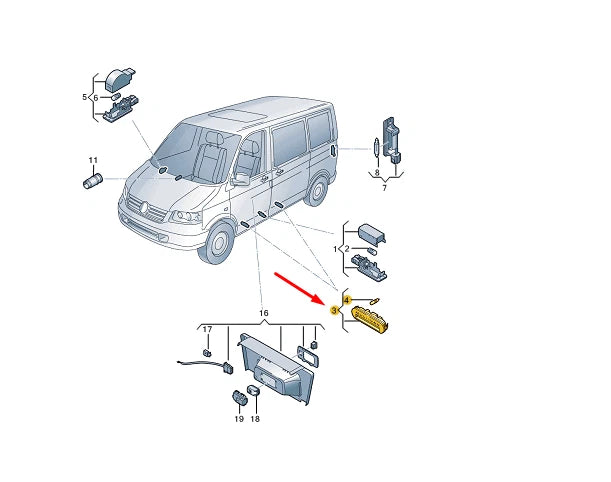 5
6
11
8
7
1
2
4
3
16
17
19
18