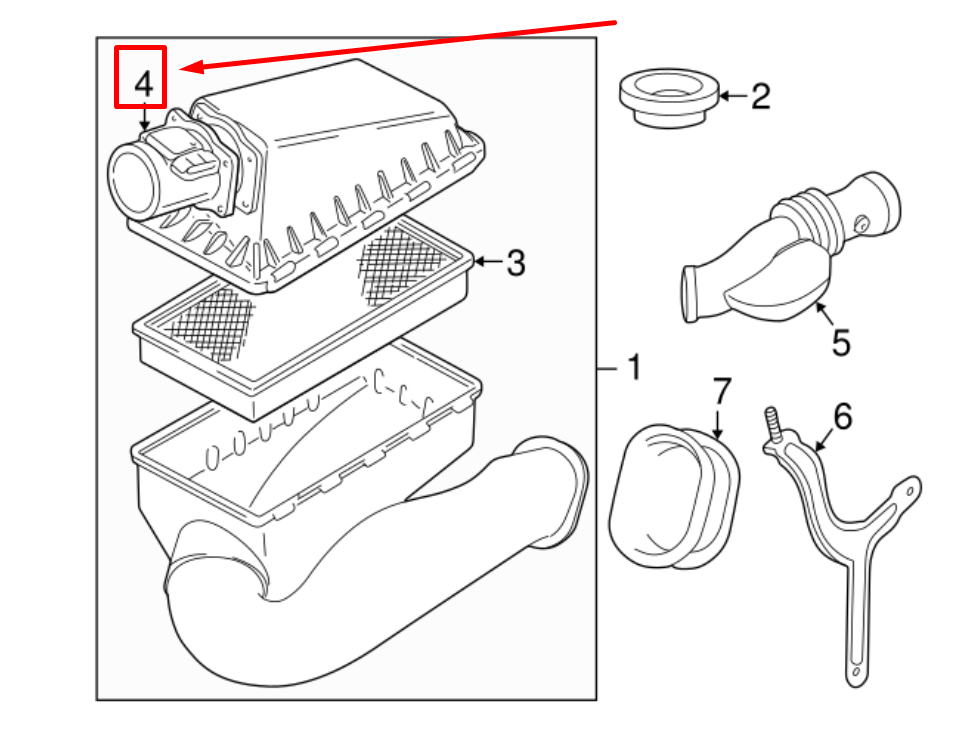 4
2
3
5
1
7
6