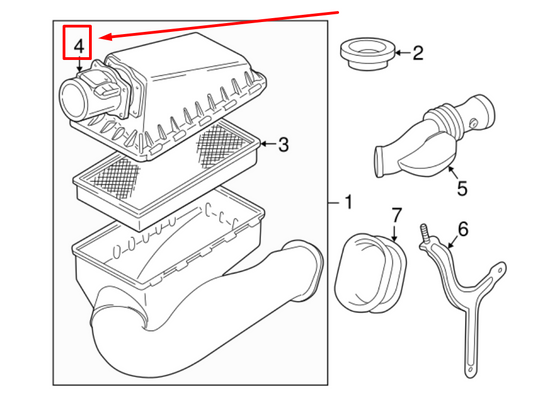 4
2
3
5
1
7
6