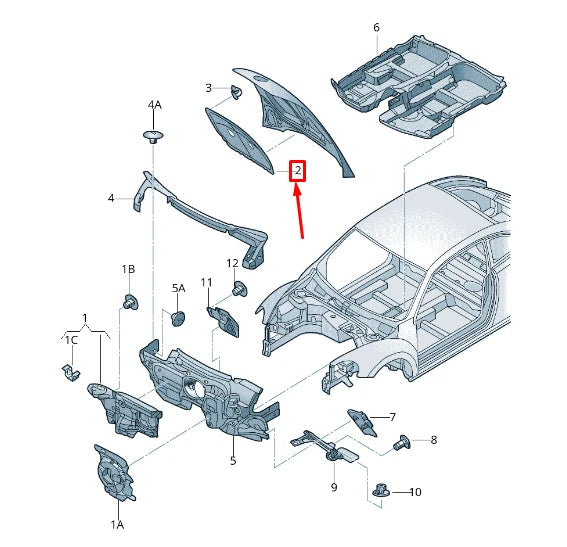 6
3
4A
2
4
1B
12
5A
11
1
1C
7
8
5
9
10
1A