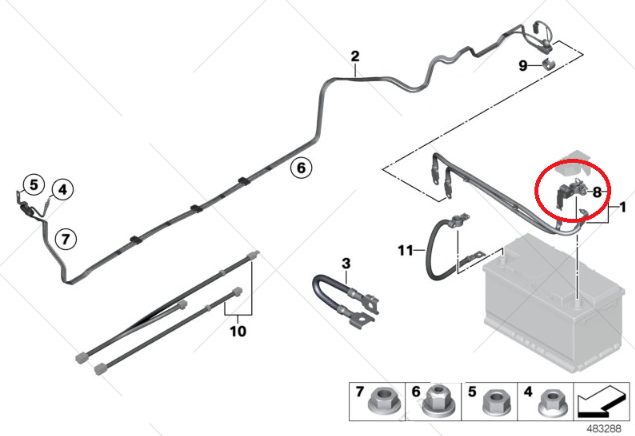 2
9
6
5
4
7
8
1
11
3
10
7
6
5
4
483288