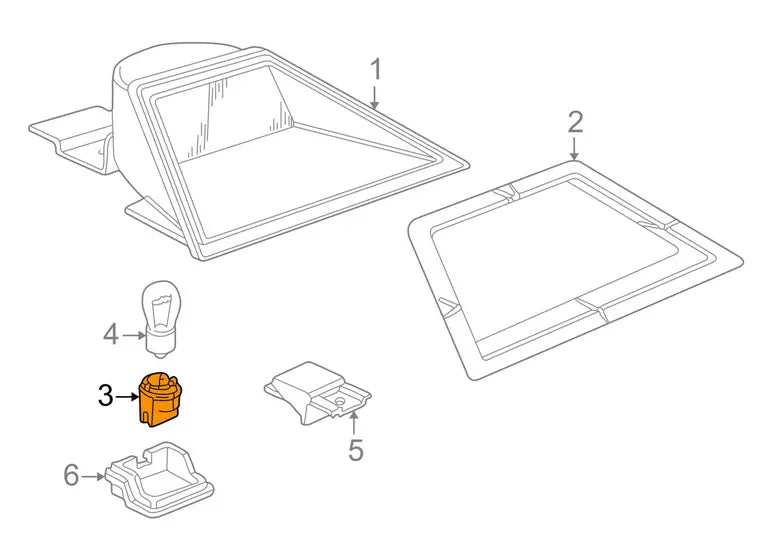 1
2
4
3
5
6