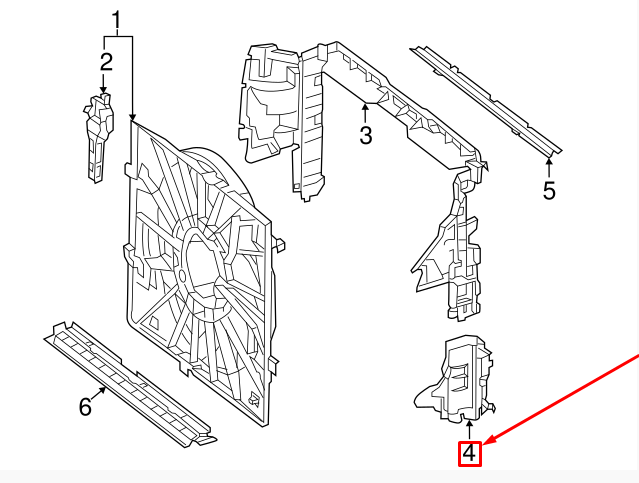 1
2
3
5
6
4