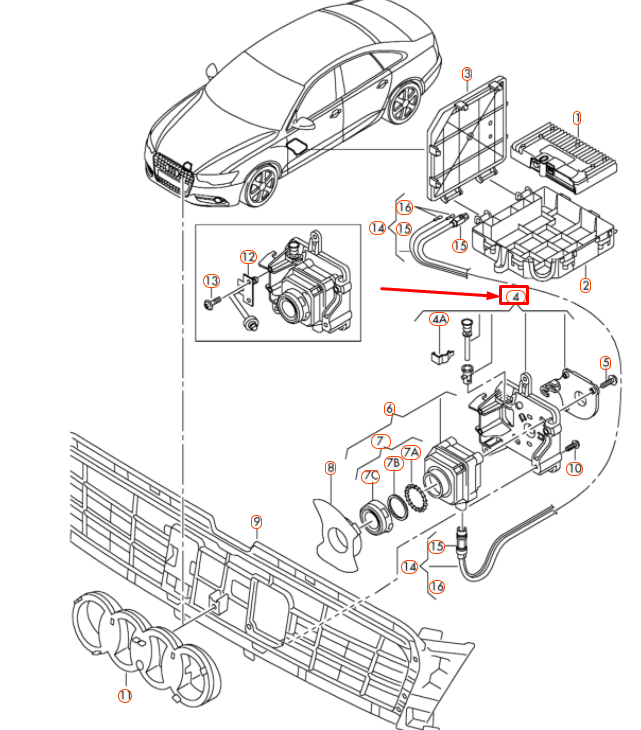 3
1
16
14
15
15
2
12
13
4
4A
5
6
7
7A
7B
7C
8
10
9
15
14
16
11