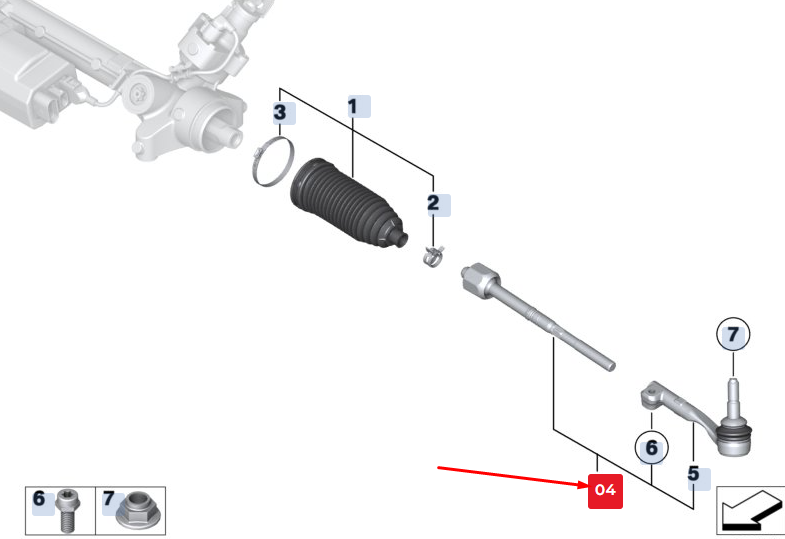 3
1
2
7
6
5
04
6
7