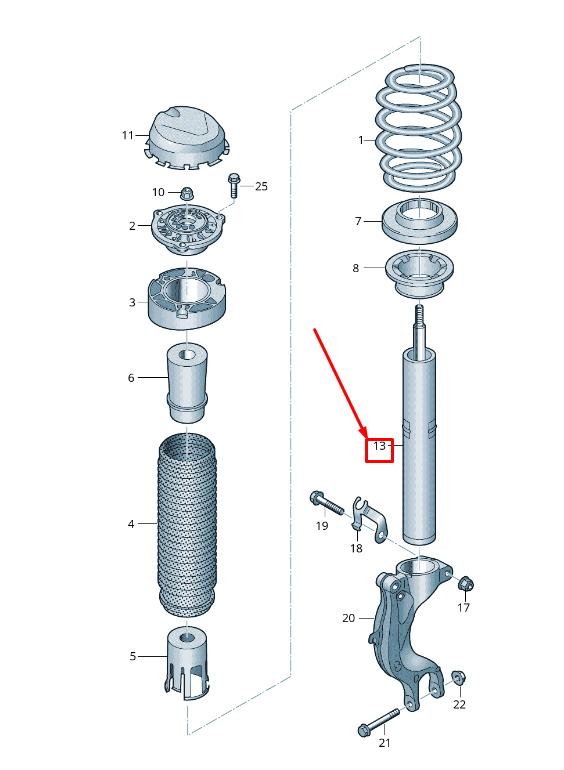 11
10
25
2
3
6
4
5
1
7
8
13
19
18
17
20
22
21