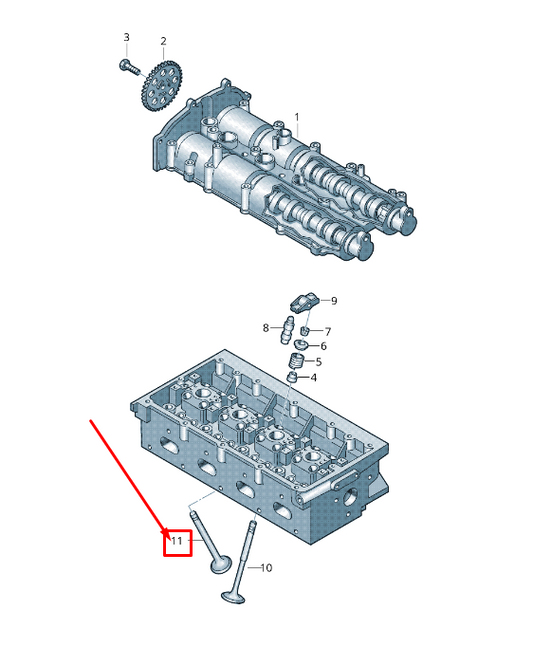 3
2
1
9
8
7
6
5
4
11
10