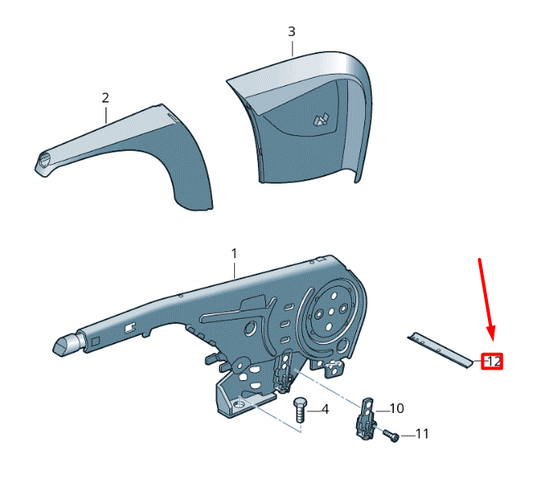 3
2
1
12
4
10
11