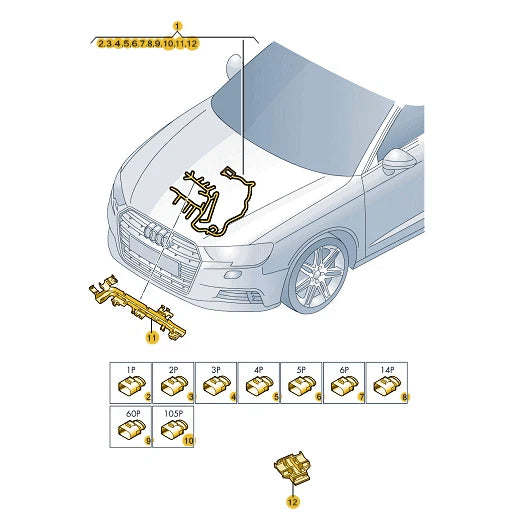 1
2.3.4.5.6.7.8.9.10.11.12

11

1P
2

2P
3

3P
4

4P
5

5P
6

6P
7

14P
8

60P
9

105P
10

12