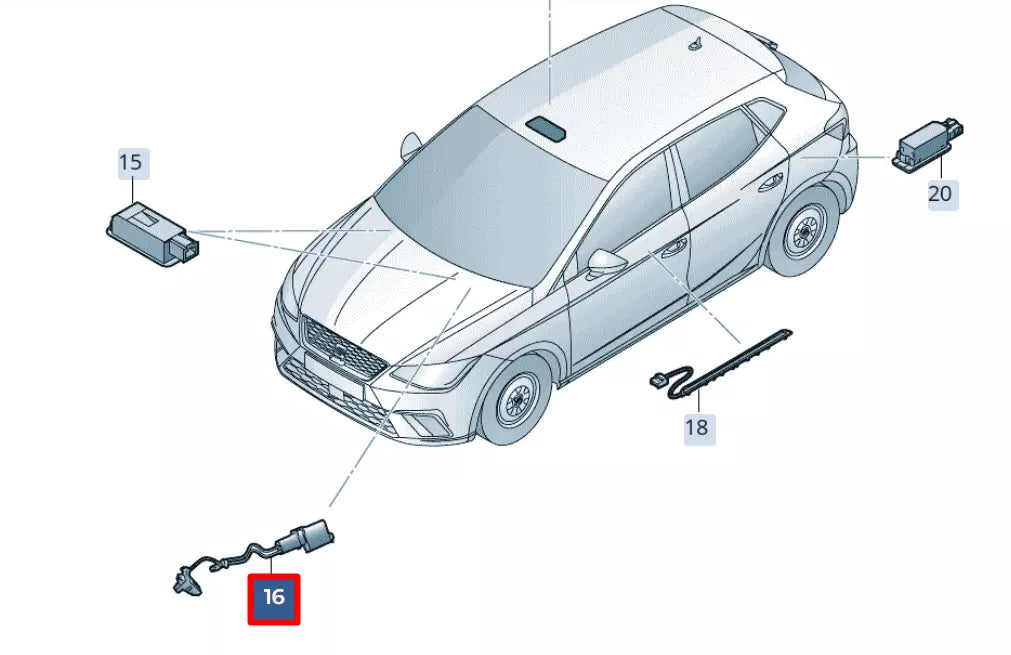 15

20

18

16