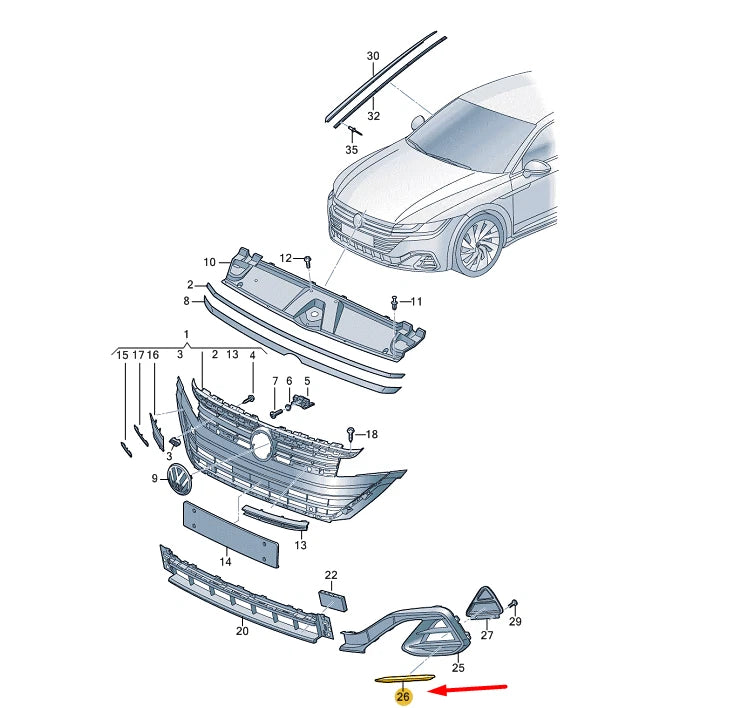 30
32
35
10
12
2
8
11
1
15
17
16
3
2
13
4
7
6
5
18
3
9
13
14
22
20
27
29
25
26