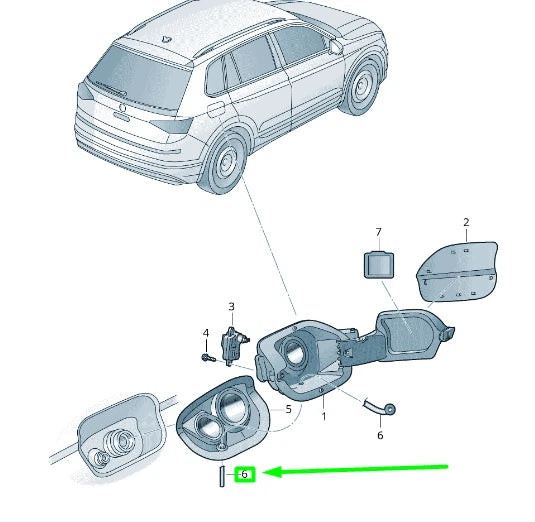 7
2
3
4
5
1
6
6