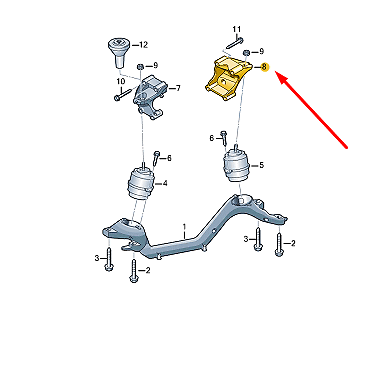 11
12
9
9
8
10
7
6
6
5
4
1
3
2
3
2