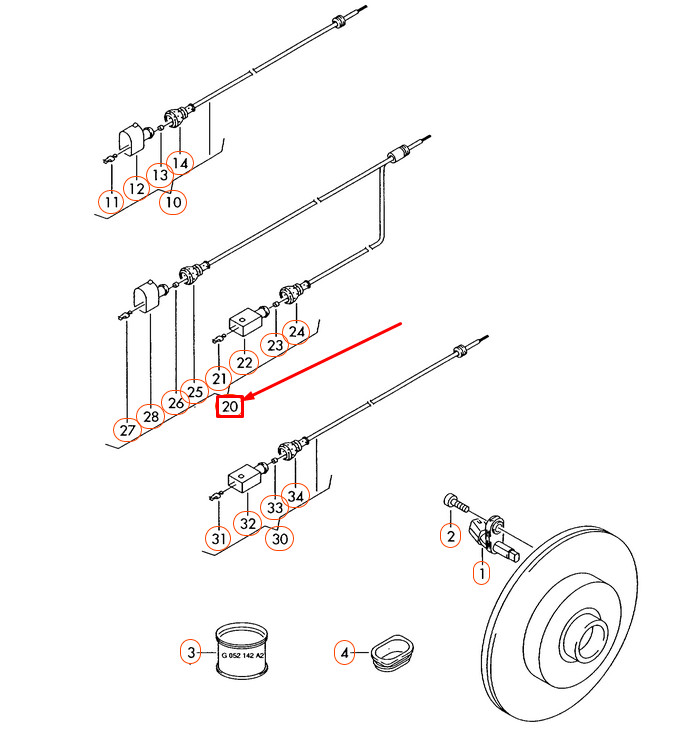 14
13
12
11
10
24
23
22
21
25
26
28
27
20
34
33
32
31
30
2
1
3
G 052 142 A2
4