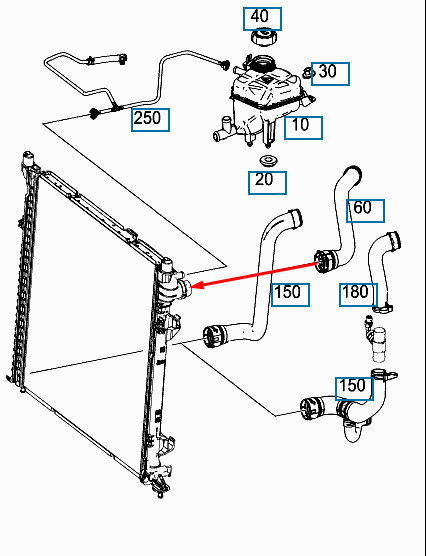 40
30
250
10
20
160
150
180
150