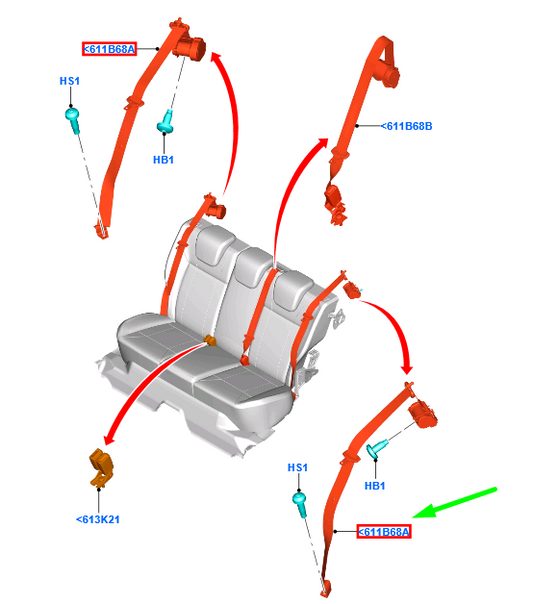 <611B68A
HS1
HB1
<611B68B
<613K21
HS1
HB1
<611B68A