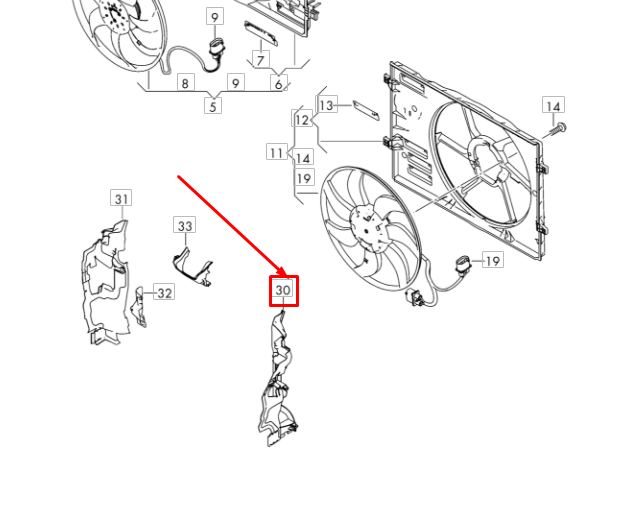 9
7
8
9
6
5
13
12
14
11
14
19
31
33
32
30
19