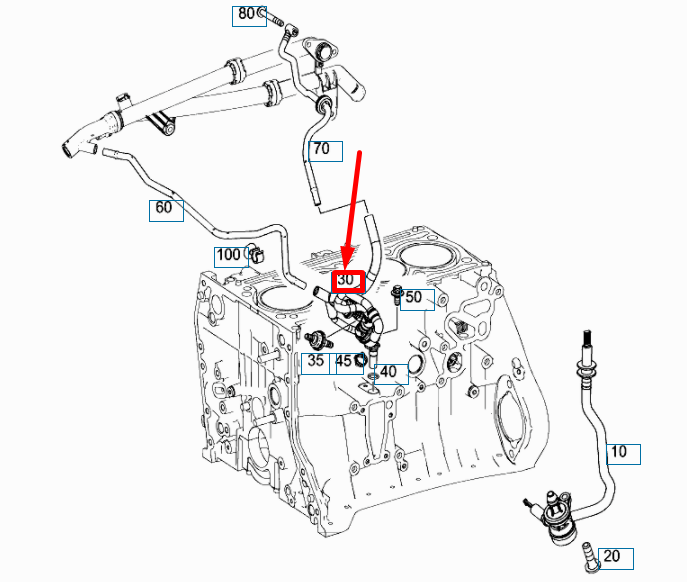 80
70
60
100
30
50
35
45
40
10
20