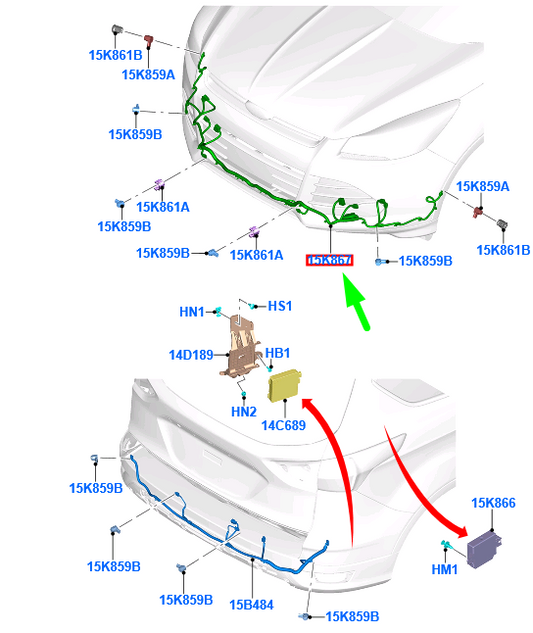 15K861B
15K859A
15K859B
15K861A
15K859B
15K859B
15K861A
15K867
15K859B
15K859A
15K861B
HN1
HS1
14D189
HB1
HN2
14C689
15K859B
15K859B
15K859B
15B484
15K859B
15K866
HM1