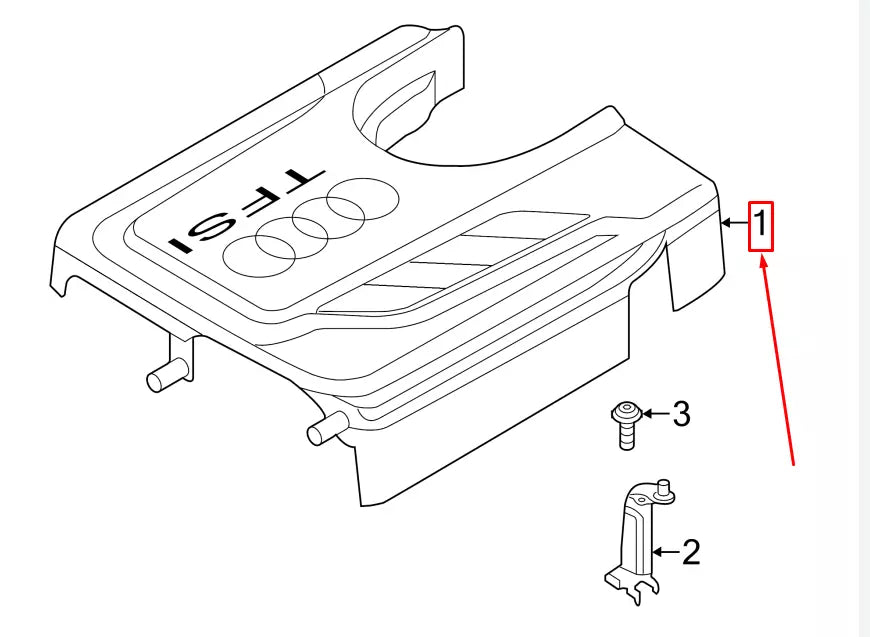 TFSI
1
3
2