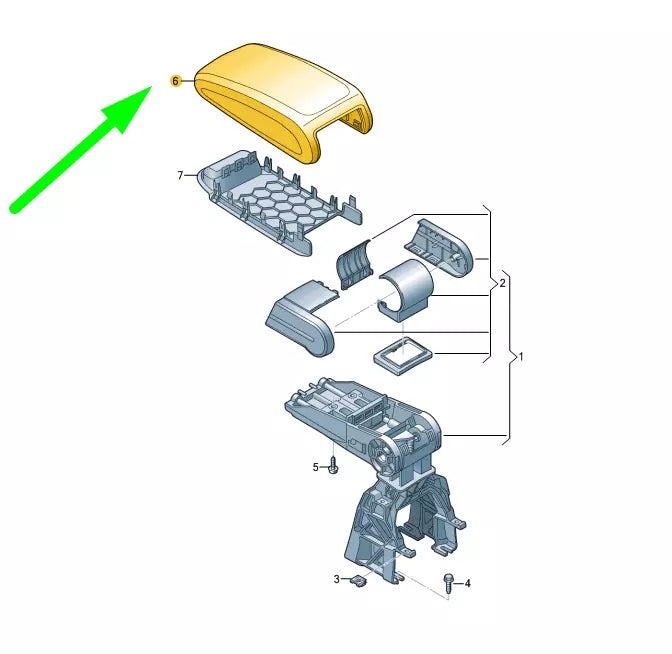 6
7
2
1
5
3
4