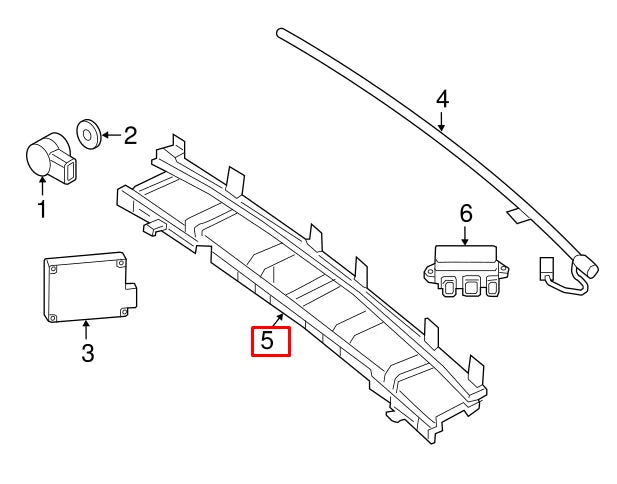 4
2
1
6
3
5