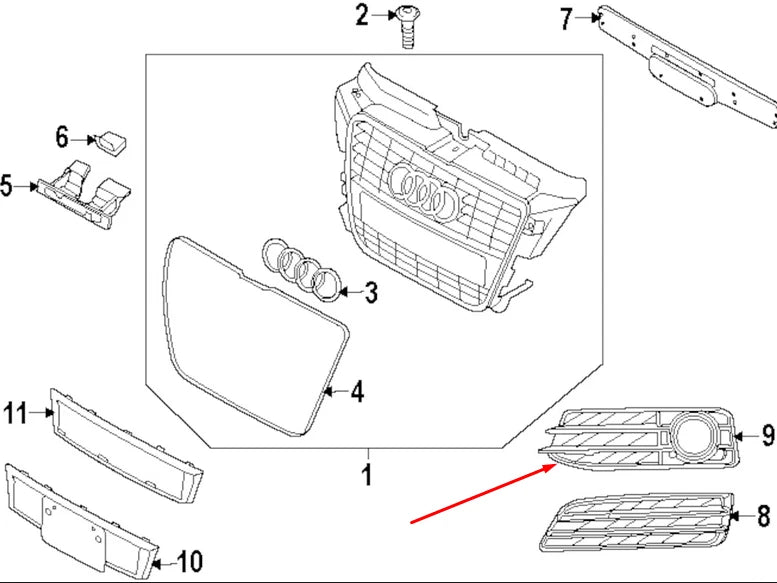 2
7
6
5
3
4
11
1
9
8
10