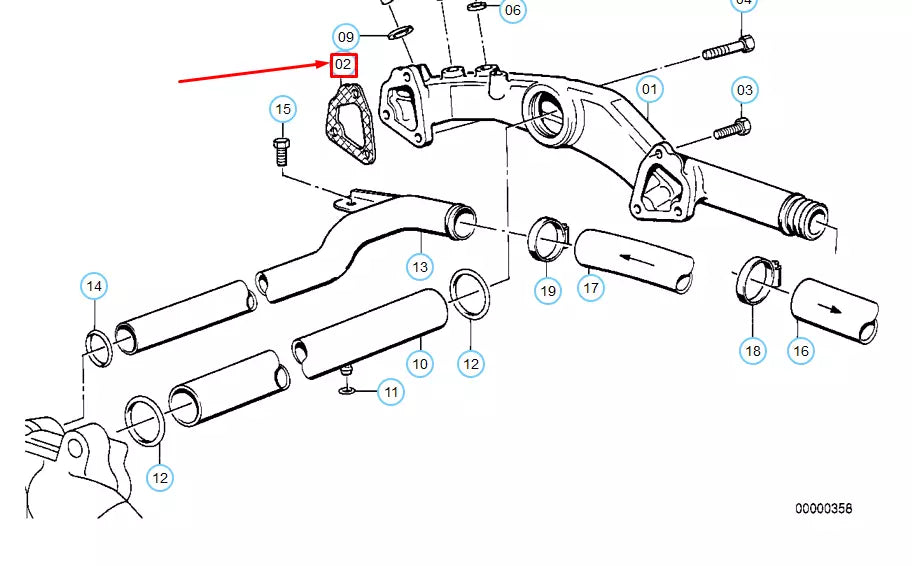 06
04
09
02
01
03
15
13
19
17
14
18
16
10
12
11
12
00000358