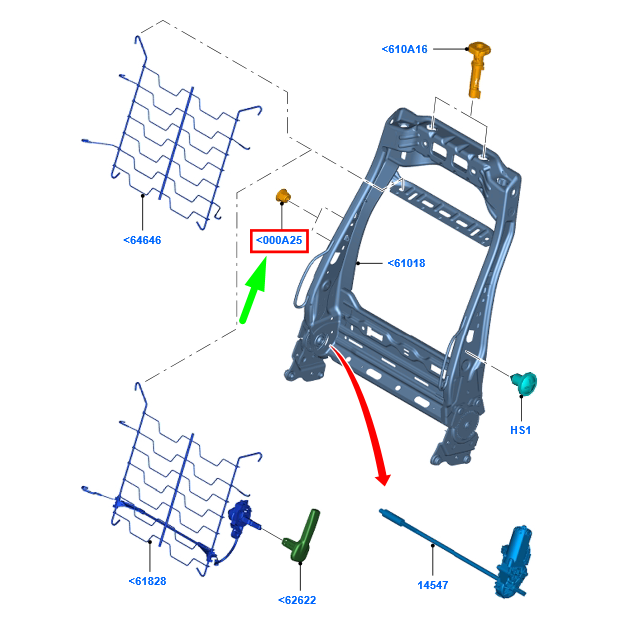 <610A16

<64646

<000A25

<61018

HS1

<61828

<62622

14547