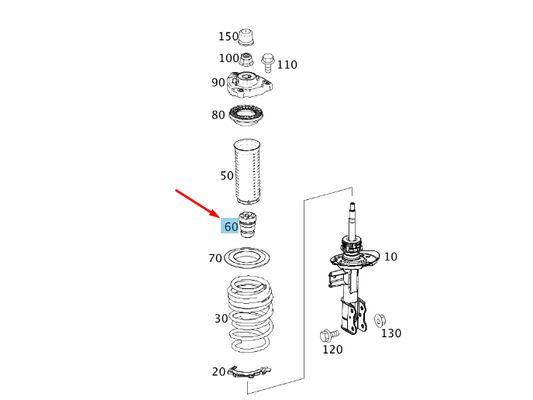 150
100
110
90
80
50
60
70
10
30
130
120
20