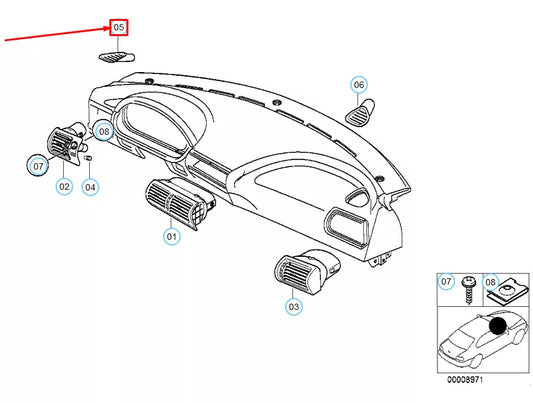 05
06
08
07
02
04
01
03
07
08
00008971