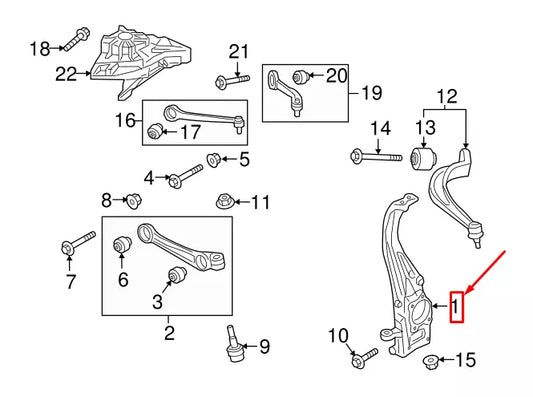 18
22
21
20
19
16
17
12
14
13
5
4
8
11
7
6
3
2
9
1
10
15