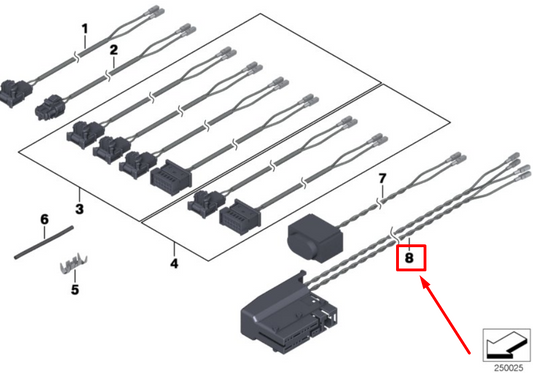 1
2
3
4
5
6
7
8
250025