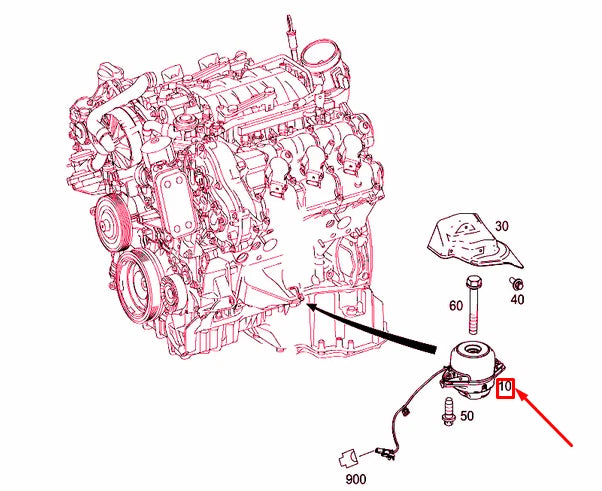 30
60
40
10
50
900