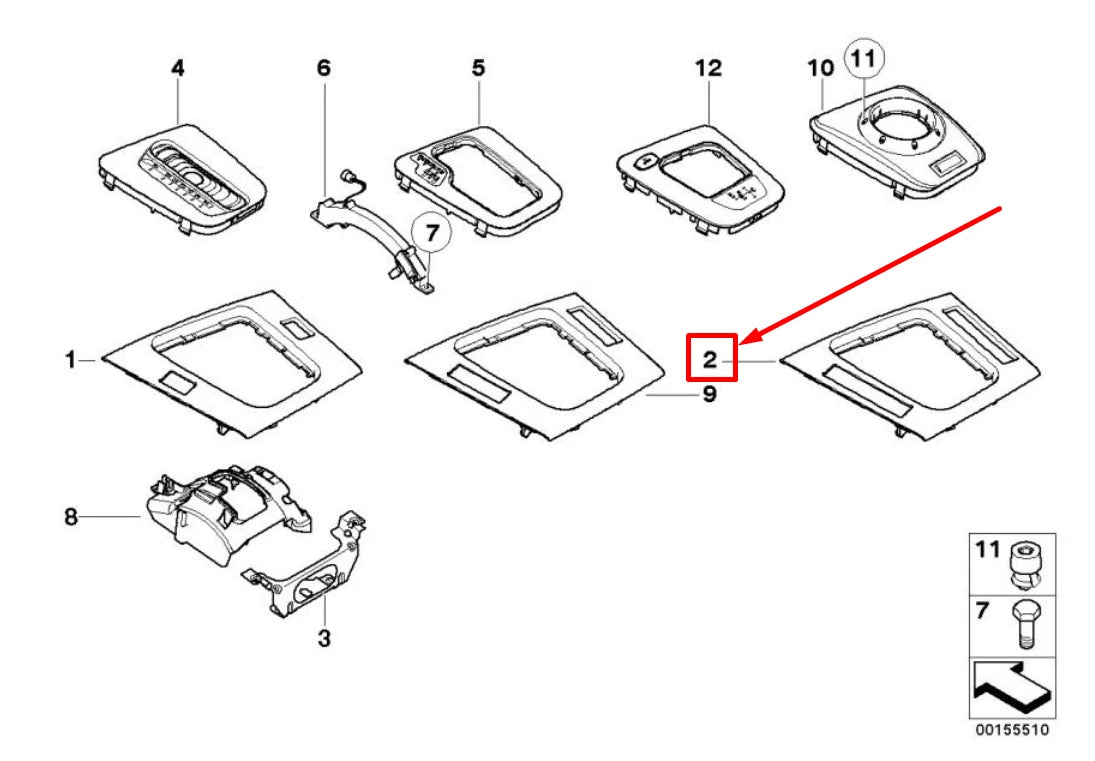 4
6
5
12
10
11
7
1
2
9
8
3
11
7
00155510