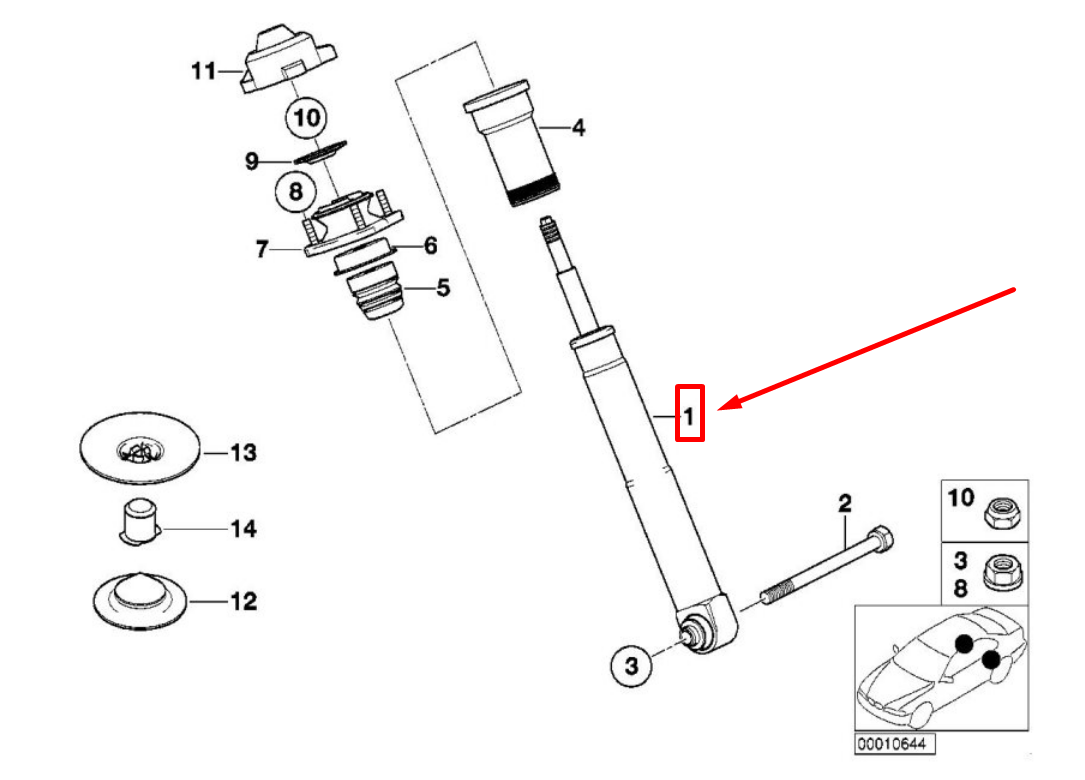 11
10
9
8
7
6
5
4
1
13
14
12
2
3
10
3
8
00010644