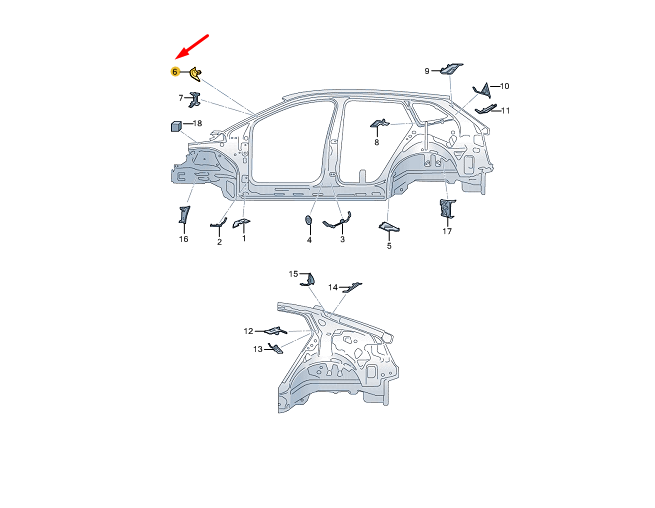 6
7
18
9
10
11
8
16
2
1
4
3
5
17
15
14
12
13