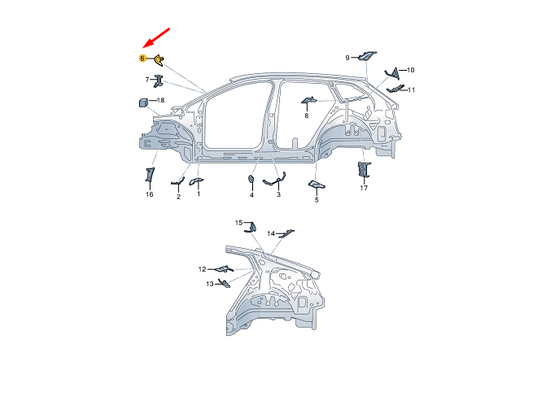 6
9
10
7
11
18
8
16
2
1
4
3
5
17
15
14
12
13