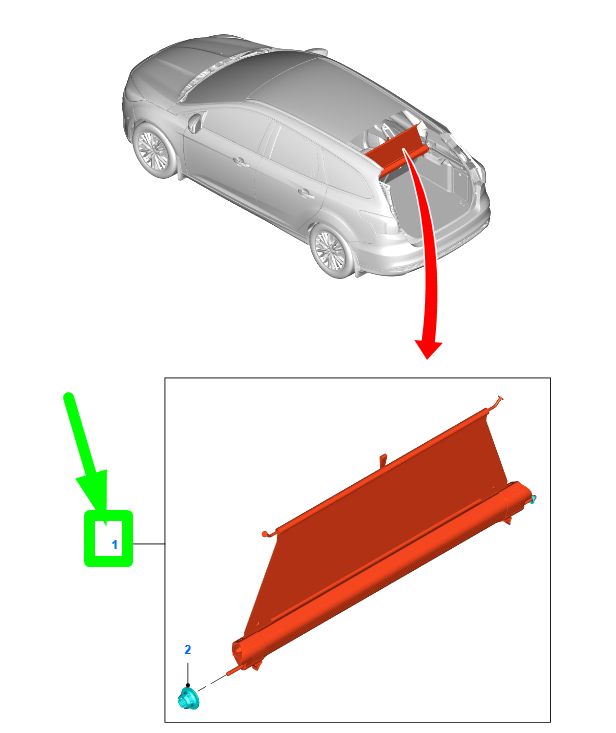 1

2