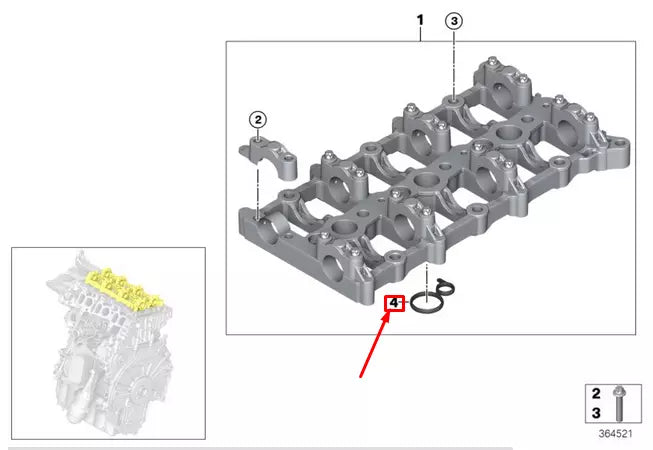 1
3
2
4
2
3
364521