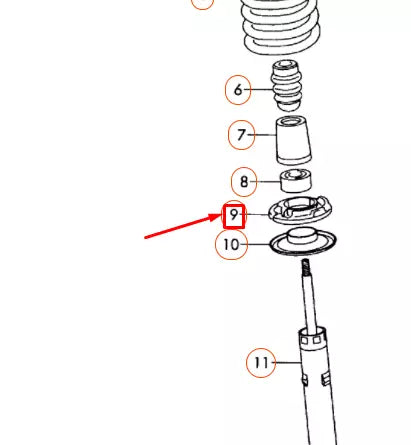 6
7
8
9
10
11