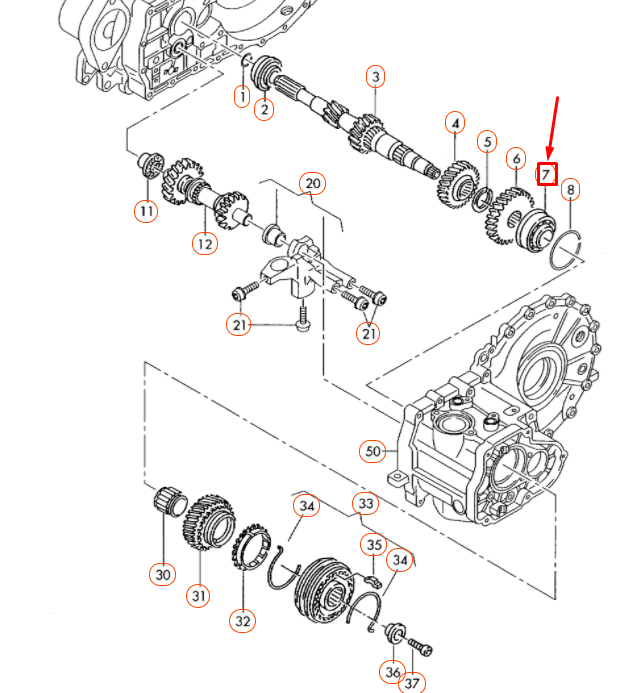 1
2
3
4
5
6
7
8
11
12
20
21
21
50
30
31
32
34
33
35
34
36
37